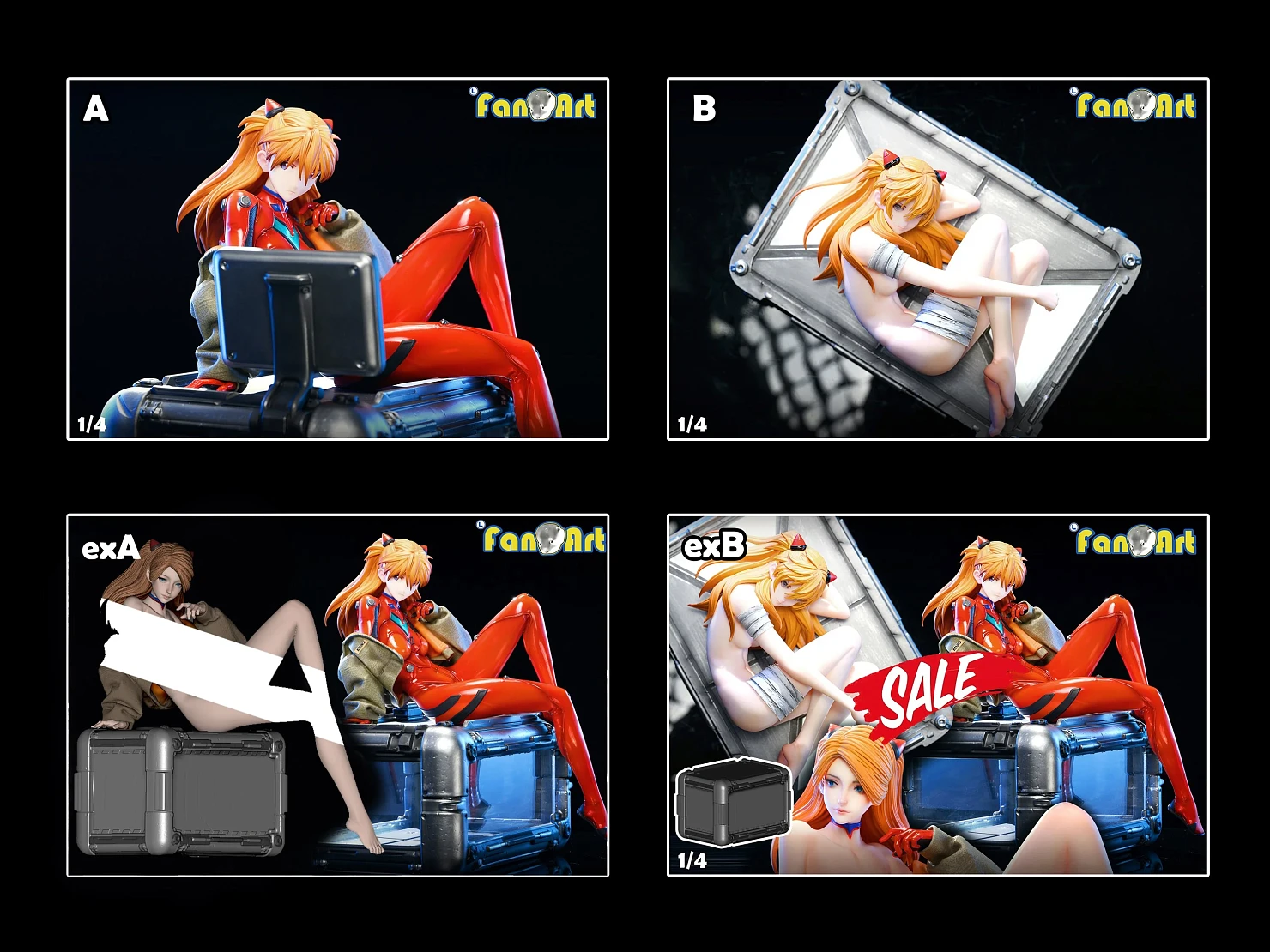 A

FanArt

1/4

B

FanArt

1/4

exA

FanArt

exB

FanArt

SALE

1/4